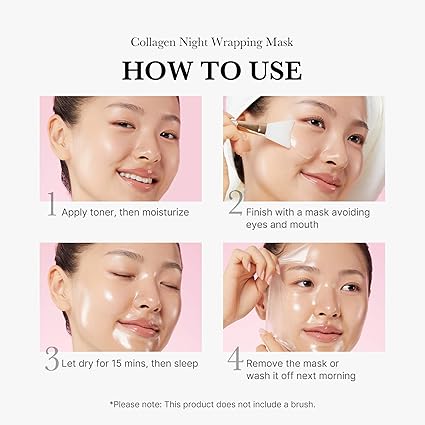 Collagen Night Wrapping Mask

HOW TO USE

1 Apply toner, then moisturize

2 Finish with a mask avoiding eyes and mouth

3 Let dry for 15 mins, then sleep

4 Remove the mask or wash it off next morning

*Please note: This product does not include a brush.