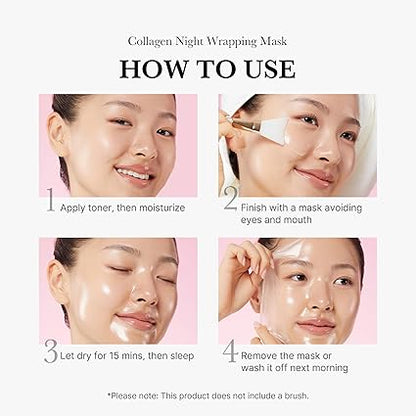 Collagen Night Wrapping Mask

HOW TO USE

1 Apply toner, then moisturize

2 Finish with a mask avoiding eyes and mouth

3 Let dry for 15 mins, then sleep

4 Remove the mask or wash it off next morning

*Please note: This product does not include a brush.